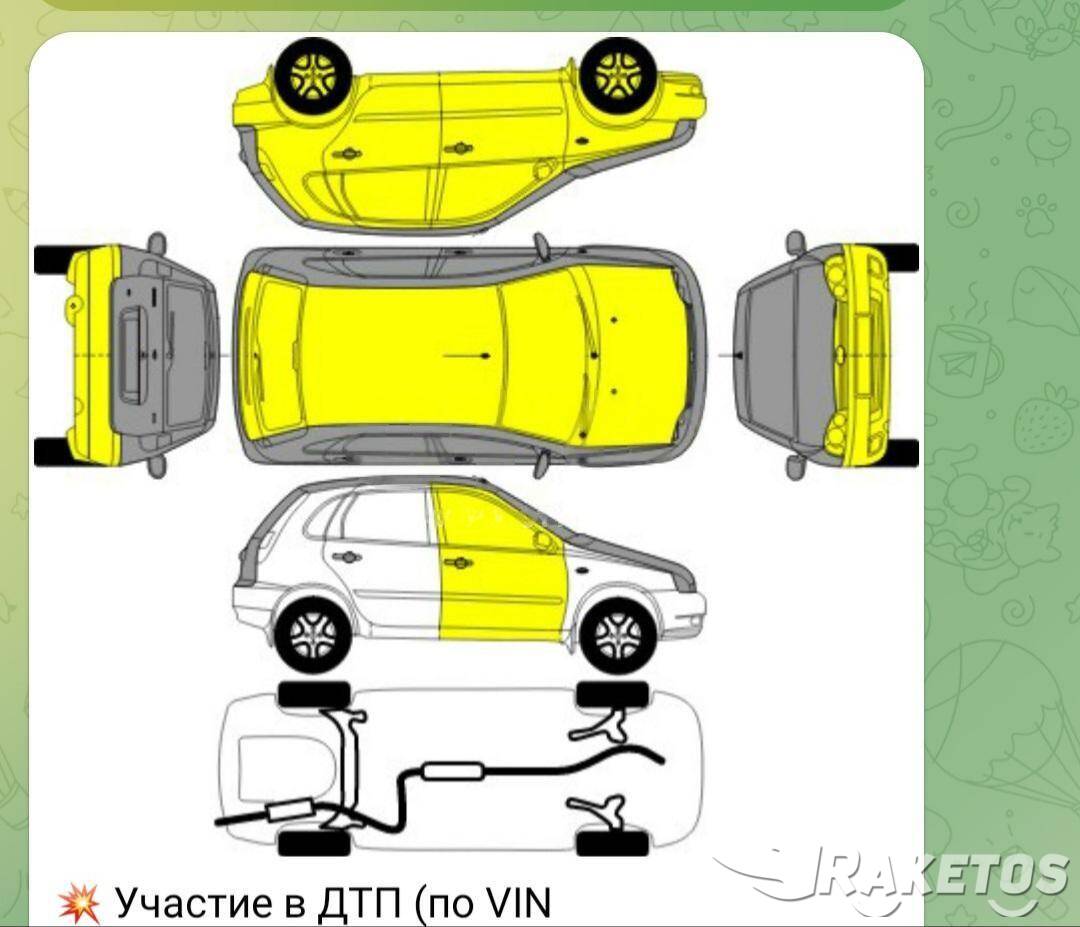 💥 Участие в ДТП (по VIN

RAKETOS